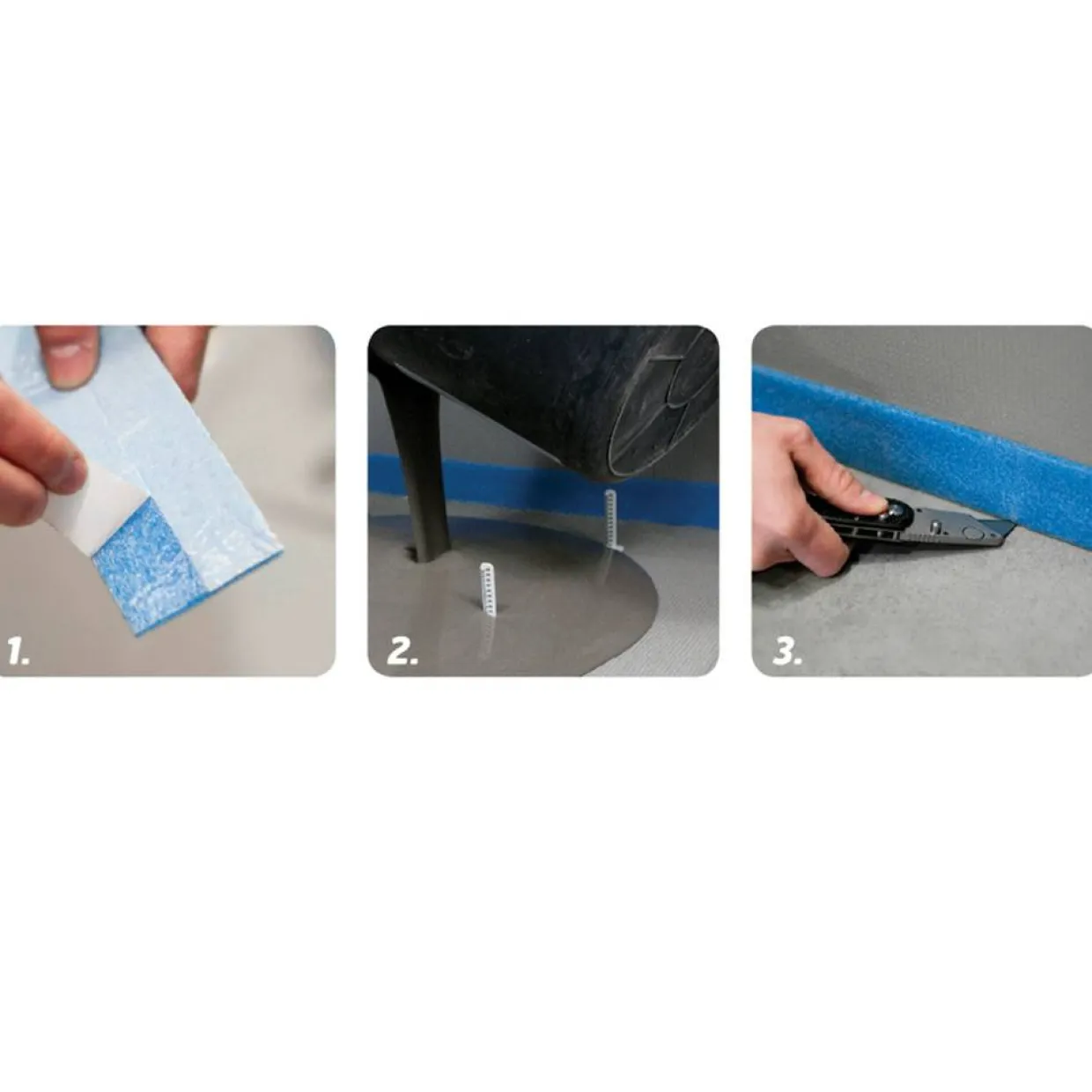 1.

2.

3.